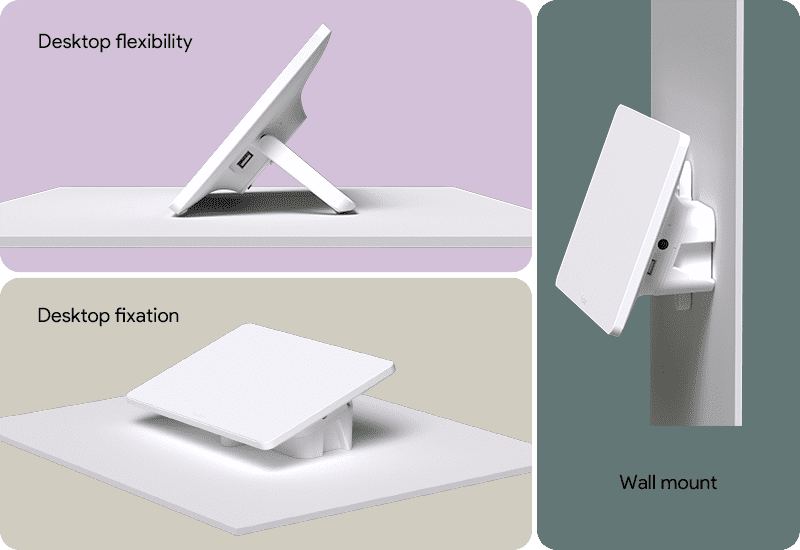 Desktop flexibility

Desktop fixation

Wall mount